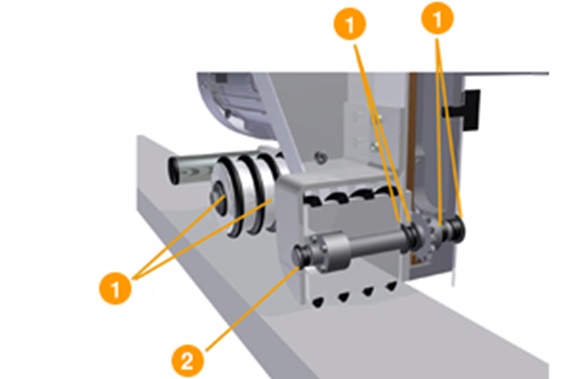 1
1
1
2